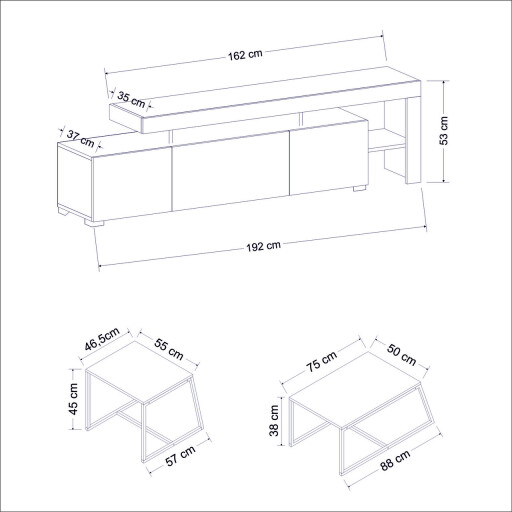 162 cm

35 cm

37 cm

53 cm

192 cm

46,5cm

55 cm

45 cm

57 cm

75 cm

50 cm

38 cm

88 cm