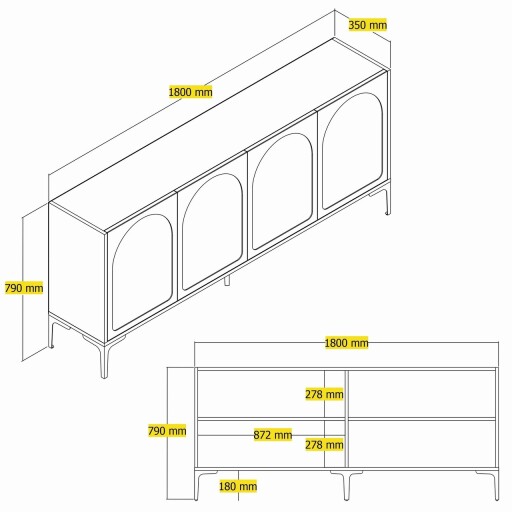 350 mm

1800 mm

790 mm

1800 mm

278 mm

790 mm

872 mm

278 mm

180 mm